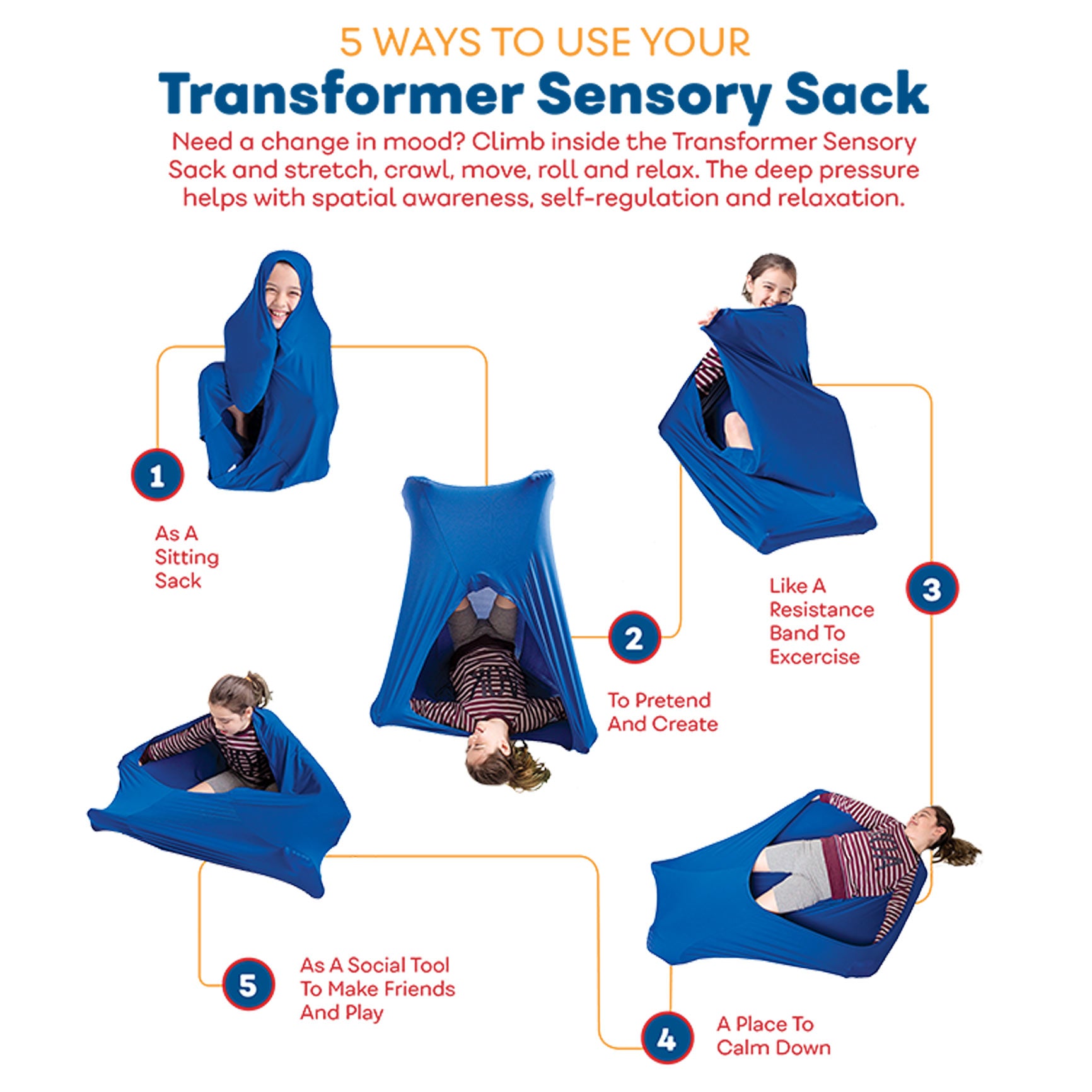 5 WAYS TO USE YOUR

Transformer Sensory Sack

Need a change in mood? Climb inside the Transformer Sensory Sack and stretch, crawl, move, roll and relax. The deep pressure helps with spatial awareness, self-regulation and relaxation.

1

As A Sitting Sack

2

To Pretend And Create

3

Like A Resistance Band To Excercise

4

A Place To Calm Down

5

As A Social Tool To Make Friends And Play