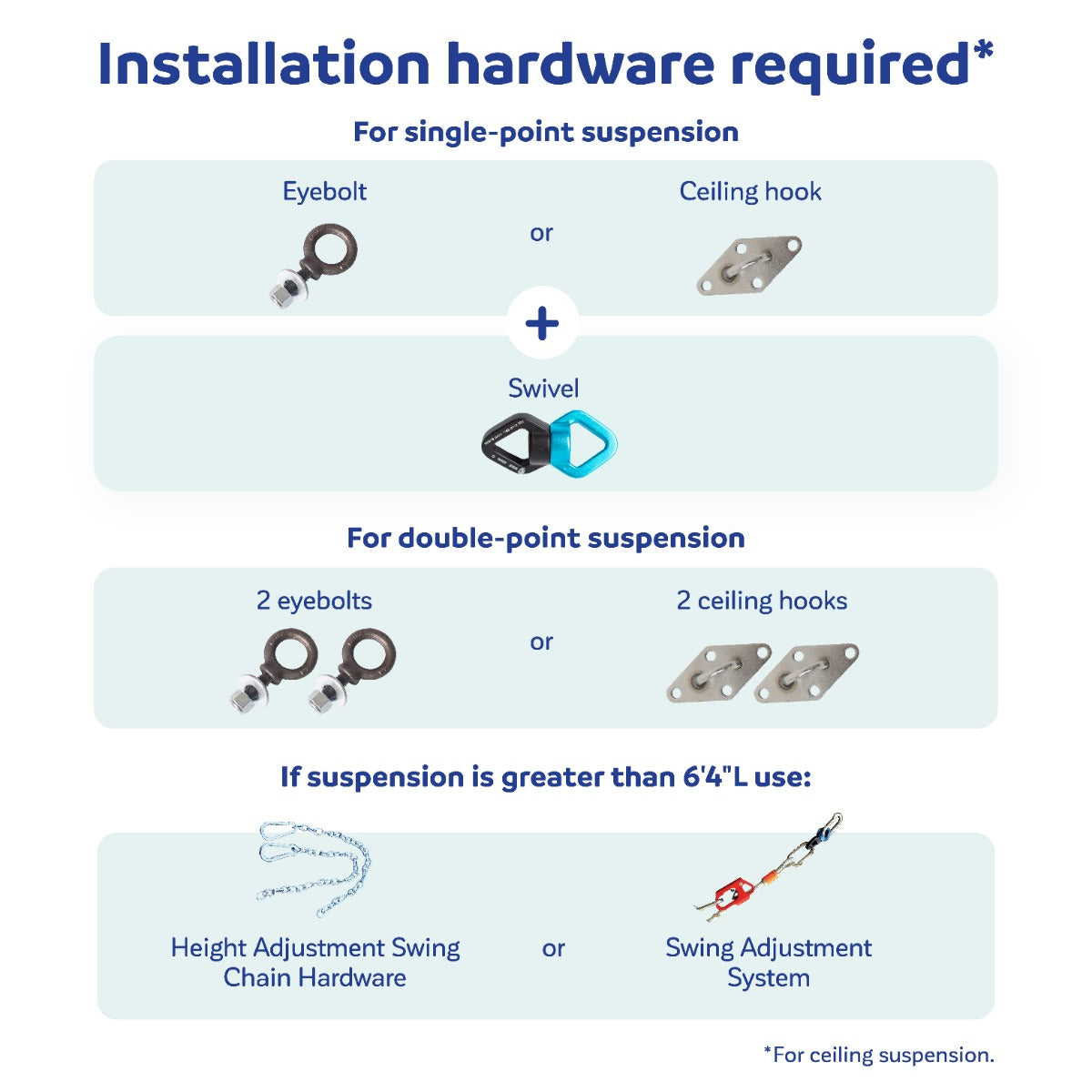 Installation hardware required*

For single-point suspension

Eyebolt

or

Ceiling hook

+

Swivel

For double-point suspension

2 eyebolts

or

2 ceiling hooks

If suspension is greater than 6'4"L use:

Height Adjustment Swing Chain Hardware

or

Swing Adjustment System

*For ceiling suspension.