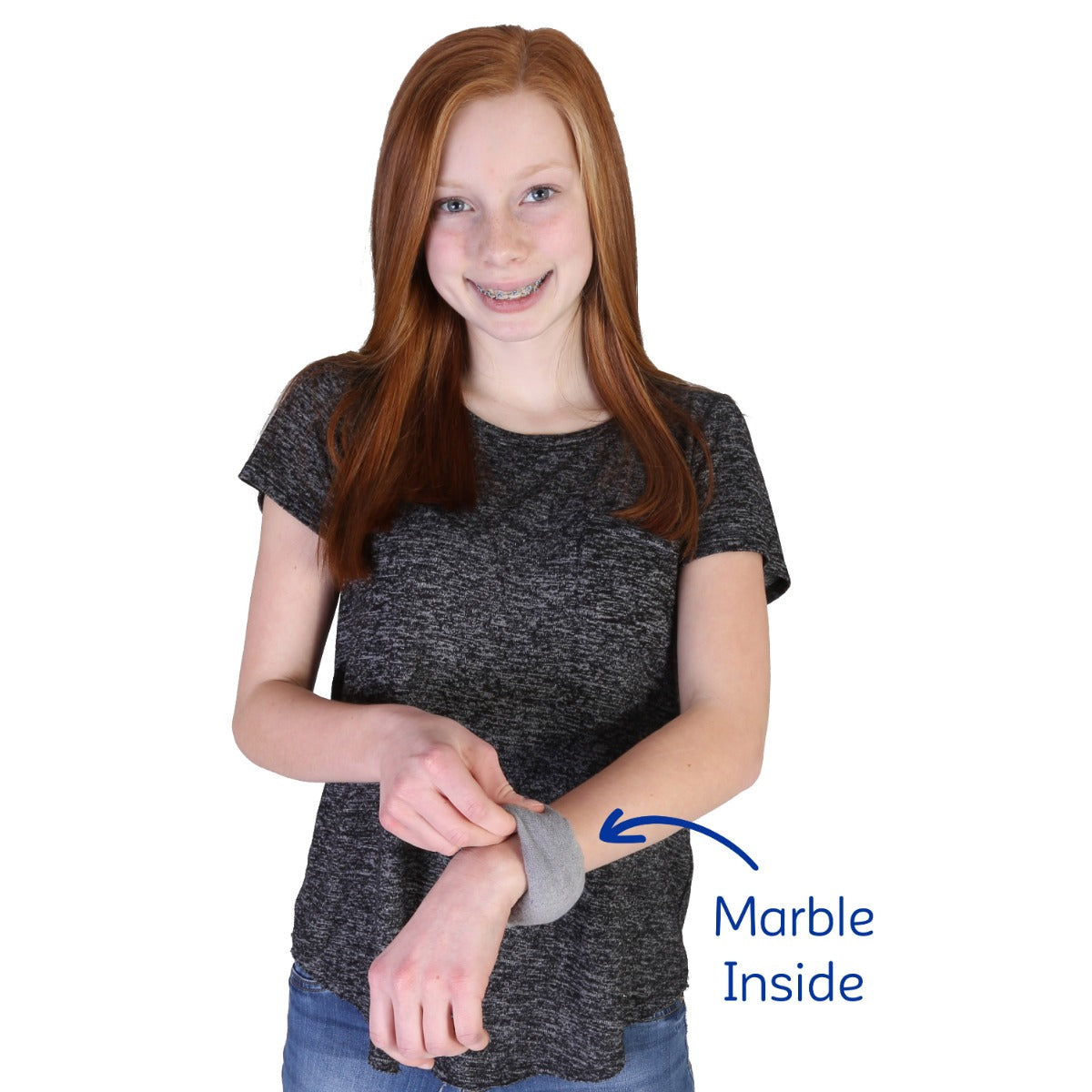 Marble
Inside